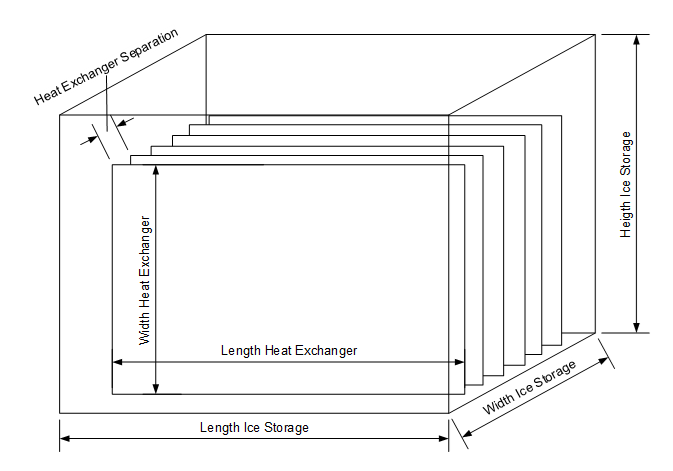 Heat Exchanger Separation
Heigth Ice Storage
Width Heat Exchanger
Length Heat Exchanger
Width Ice Storage
Length Ice Storage