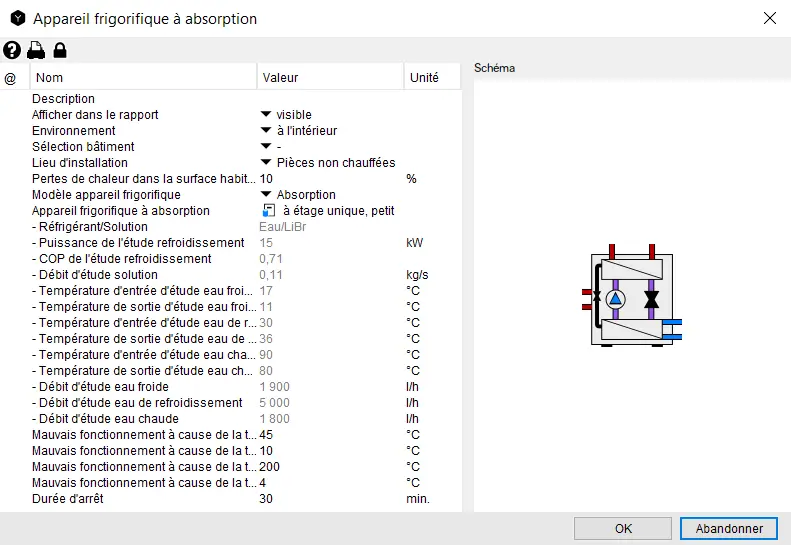 Appareil frigorifique à absorption

| @ | Nom | Valeur | Unité |
|---|---|---|---|
| | Description | | |
| | Afficher dans le rapport | visible | |
| | Environnement | à l'intérieur | |
| | Sélection bâtiment | - | |
| | Lieu d'installation | Pièces non chauffées | |
| | Pertes de chaleur dans la surface habit... | 10 | % |
| | Modèle appareil frigorifique | Absorption | |
| | Appareil frigorifique à absorption | à étage unique, petit | |
| | - Réfrigérant/Solution | Eau/LiBr | |
| | - Puissance de l'étude refroidissement | 15 | kW |
| | - COP de l'étude refroidissement | 0,71 | |
| | - Débit d'étude solution | 0,11 | kg/s |
| | - Température d'entrée d'étude eau froi... | 17 | °C |
| | - Température de sortie d'étude eau froi... | 11 | °C |
| | - Température d'entrée d'étude eau de r... | 30 | °C |
| | - Température de sortie d'étude eau de ... | 36 | °C |
| | - Température d'entrée d'étude eau cha... | 90 | °C |
| | - Température de sortie d'étude eau ch... | 80 | °C |
| | - Débit d'étude eau froide | 1 900 | l/h |
| | - Débit d'étude eau de refroidissement | 5 000 | l/h |
| | - Débit d'étude eau chaude | 1 800 | l/h |
| | Mauvais fonctionnement à cause de la t... | 45 | °C |
| | Mauvais fonctionnement à cause de la t... | 10 | °C |
| | Mauvais fonctionnement à cause de la t... | 200 | °C |
| | Mauvais fonctionnement à cause de la t... | 4 | °C |
| | Durée d'arrêt | 30 | min. |

Schéma

OK
Abandonner