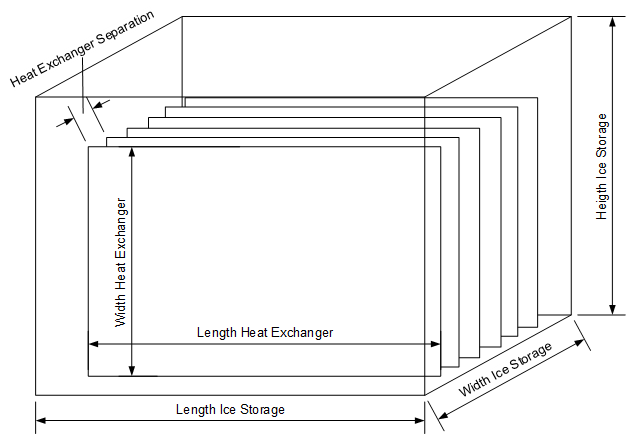 Heat Exchanger Separation

Heigth Ice Storage

Width Heat Exchanger

Length Heat Exchanger

Width Ice Storage

Length Ice Storage