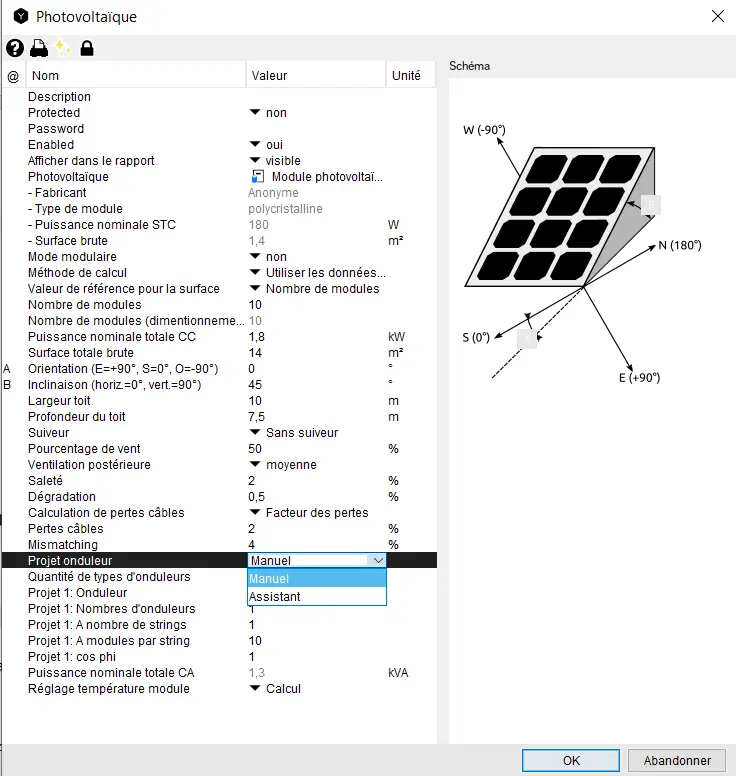 Photovoltaïque

| @ | Nom | Valeur | Unité |
|---|---|---|---|
| | Description | | |
| | Protected | non | |
| | Password | | |
| | Enabled | oui | |
| | Afficher dans le rapport | visible | |
| | Photovoltaïque | Module photovoltaï... | |
| | - Fabricant | Anonyme | |
| | - Type de module | polycristalline | |
| | - Puissance nominale STC | 180 | W |
| | - Surface brute | 1,4 | m² |
| | Mode modulaire | non | |
| | Méthode de calcul | Utiliser les données... | |
| | Valeur de référence pour la surface | Nombre de modules | |
| | Nombre de modules | 10 | |
| | Nombre de modules (dimentionneme... | 10 | |
| | Puissance nominale totale CC | 1,8 | kW |
| | Surface totale brute | 14 | m² |
| A | Orientation (E=+90°, S=0°, O=-90°) | 0 | ° |
| B | Inclinaison (horiz.=0°, vert.=90°) | 45 | ° |
| | Largeur toit | 10 | m |
| | Profondeur du toit | 7,5 | m |
| | Suiveur | Sans suiveur | |
| | Pourcentage de vent | 50 | % |
| | Ventilation postérieure | moyenne | |
| | Saleté | 2 | % |
| | Dégradation | 0,5 | % |
| | Calculation de pertes câbles | Facteur des pertes | |
| | Pertes câbles | 2 | % |
| | Mismatching | 4 | % |
| | Projet onduleur | Manuel | |
| | Quantité de types d'onduleurs | Manuel | |
| | Projet 1: Onduleur | Assistant | |
| | Projet 1: Nombres d'onduleurs | 1 | |
| | Projet 1: A nombre de strings | 1 | |
| | Projet 1: A modules par string | 10 | |
| | Projet 1: cos phi | 1 | |
| | Puissance nominale totale CA | 1,3 | kVA |
| | Réglage température module | Calcul | |

Schéma

W (-90°)
B
N (180°)
S (0°)
A
E (+90°)

OK
Abandonner