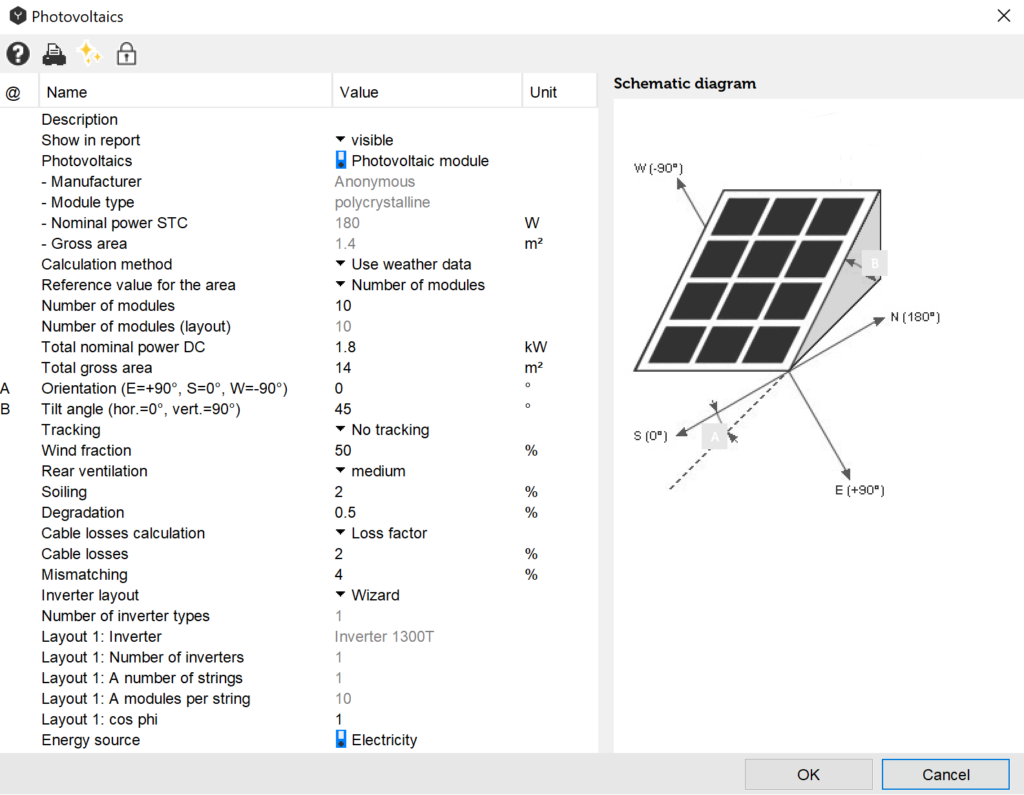 Photovoltaics

| @ | Name | Value | Unit |
|---|---|---|---|
| | Description | | |
| | Show in report | visible | |
| | Photovoltaics | Photovoltaic module | |
| | - Manufacturer | Anonymous | |
| | - Module type | polycrystalline | |
| | - Nominal power STC | 180 | W |
| | - Gross area | 1.4 | m² |
| | Calculation method | Use weather data | |
| | Reference value for the area | Number of modules | |
| | Number of modules | 10 | |
| | Number of modules (layout) | 10 | |
| | Total nominal power DC | 1.8 | kW |
| | Total gross area | 14 | m² |
| A | Orientation (E=+90°, S=0°, W=-90°) | 0 | ° |
| B | Tilt angle (hor.=0°, vert.=90°) | 45 | ° |
| | Tracking | No tracking | |
| | Wind fraction | 50 | % |
| | Rear ventilation | medium | |
| | Soiling | 2 | % |
| | Degradation | 0.5 | % |
| | Cable losses calculation | Loss factor | |
| | Cable losses | 2 | % |
| | Mismatching | 4 | % |
| | Inverter layout | Wizard | |
| | Number of inverter types | 1 | |
| | Layout 1: Inverter | Inverter 1300T | |
| | Layout 1: Number of inverters | 1 | |
| | Layout 1: A number of strings | 1 | |
| | Layout 1: A modules per string | 10 | |
| | Layout 1: cos phi | 1 | |
| | Energy source | Electricity | |

Schematic diagram

W (-90°)
B
N (180°)
S (0°)
A
E (+90°)

OK
Cancel