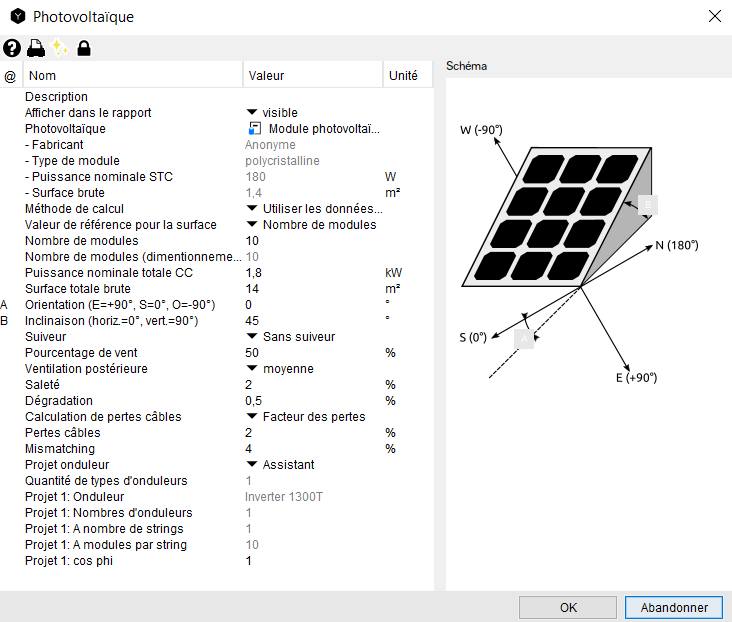 Photovoltaïque

| @ | Nom | Valeur | Unité |
|---|---|---|---|
| | Description | | |
| | Afficher dans le rapport | visible | |
| | Photovoltaïque | Module photovoltaï... | |
| | - Fabricant | Anonyme | |
| | - Type de module | polycristalline | |
| | - Puissance nominale STC | 180 | W |
| | - Surface brute | 1,4 | m² |
| | Méthode de calcul | Utiliser les données... | |
| | Valeur de référence pour la surface | Nombre de modules | |
| | Nombre de modules | 10 | |
| | Nombre de modules (dimentionneme... | 10 | |
| | Puissance nominale totale CC | 1,8 | kW |
| | Surface totale brute | 14 | m² |
| A | Orientation (E=+90°, S=0°, O=-90°) | 0 | ° |
| B | Inclinaison (horiz.=0°, vert.=90°) | 45 | ° |
| | Suiveur | Sans suiveur | |
| | Pourcentage de vent | 50 | % |
| | Ventilation postérieure | moyenne | |
| | Saleté | 2 | % |
| | Dégradation | 0,5 | % |
| | Calculation de pertes câbles | Facteur des pertes | |
| | Pertes câbles | 2 | % |
| | Mismatching | 4 | % |
| | Projet onduleur | Assistant | |
| | Quantité de types d'onduleurs | 1 | |
| | Projet 1: Onduleur | Inverter 1300T | |
| | Projet 1: Nombres d'onduleurs | 1 | |
| | Projet 1: A nombre de strings | 1 | |
| | Projet 1: A modules par string | 10 | |
| | Projet 1: cos phi | 1 | |

Schéma

W (-90°)
B
N (180°)
S (0°)
A
E (+90°)

OK
Abandonner