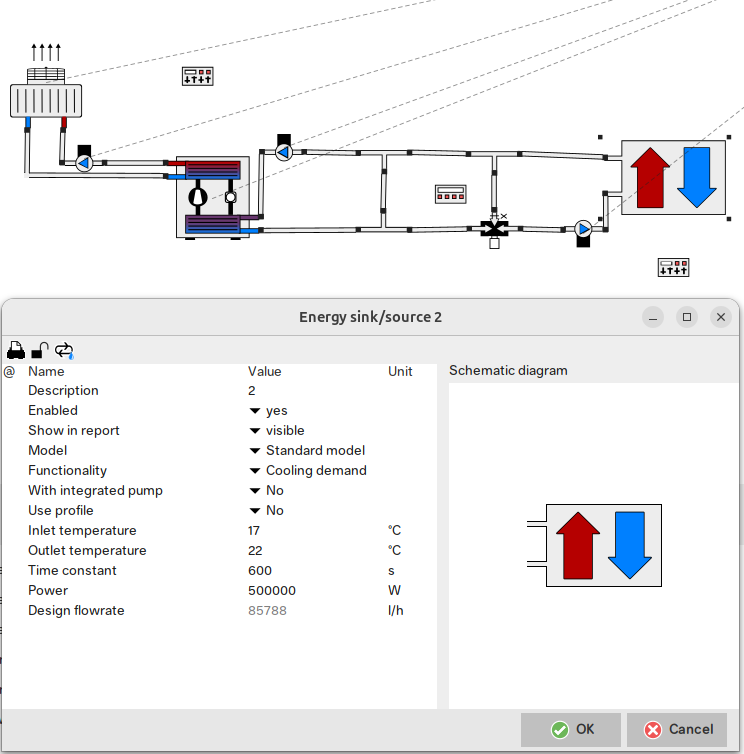 Energy sink/source 2

| @ | Name | Value | Unit |
|---|---|---|---|
| | Description | 2 | |
| | Enabled | yes | |
| | Show in report | visible | |
| | Model | Standard model | |
| | Functionality | Cooling demand | |
| | With integrated pump | No | |
| | Use profile | No | |
| | Inlet temperature | 17 | °C |
| | Outlet temperature | 22 | °C |
| | Time constant | 600 | s |
| | Power | 500000 | W |
| | Design flowrate | 85788 | l/h |

Schematic diagram

OK
Cancel